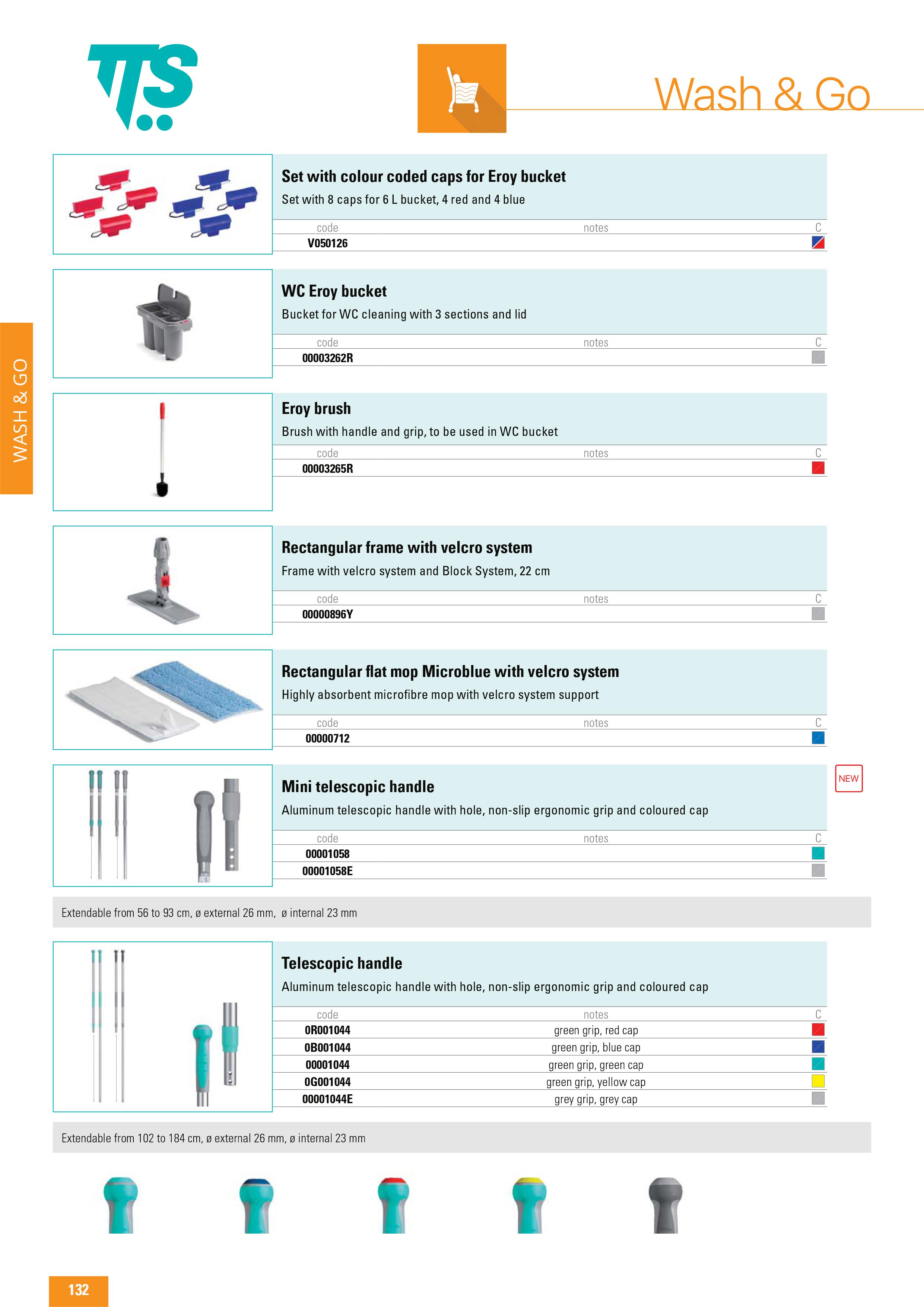 TTS

Wash & Go

WASH & GO

Set with colour coded caps for Eroy bucket
Set with 8 caps for 6 L bucket, 4 red and 4 blue

| code | notes | C |
|---|---|---|
| V050126 | | |

WC Eroy bucket
Bucket for WC cleaning with 3 sections and lid

| code | notes | C |
|---|---|---|
| 00003262R | | |

Eroy brush
Brush with handle and grip, to be used in WC bucket

| code | notes | C |
|---|---|---|
| 00003265R | | |

Rectangular frame with velcro system
Frame with velcro system and Block System, 22 cm

| code | notes | C |
|---|---|---|
| 00000896Y | | |

Rectangular flat mop Microblue with velcro system
Highly absorbent microfibre mop with velcro system support

| code | notes | C |
|---|---|---|
| 00000712 | | |

NEW

Mini telescopic handle
Aluminum telescopic handle with hole, non-slip ergonomic grip and coloured cap

| code | notes | C |
|---|---|---|
| 00001058 | | |
| 00001058E | | |

Extendable from 56 to 93 cm, ø external 26 mm, ø internal 23 mm

Telescopic handle
Aluminum telescopic handle with hole, non-slip ergonomic grip and coloured cap

| code | notes | C |
|---|---|---|
| 0R001044 | green grip, red cap | |
| 0B001044 | green grip, blue cap | |
| 00001044 | green grip, green cap | |
| 0G001044 | green grip, yellow cap | |
| 00001044E | grey grip, grey cap | |

Extendable from 102 to 184 cm, ø external 26 mm, ø internal 23 mm

132